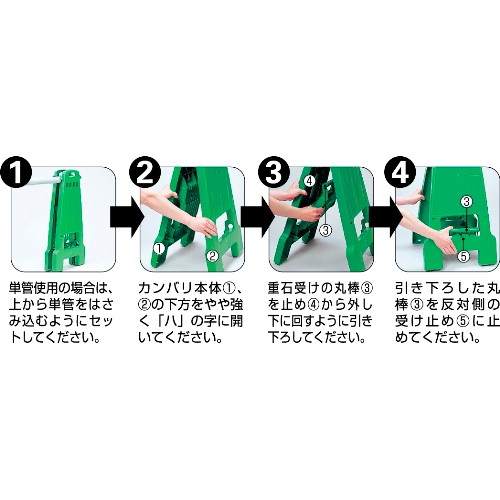 1

単管使用の場合は、上から単管をはさみ込むようにセットしてください。

2

①

②

カンバリ本体①、②の下方をやや強く「ハ」の字に開いてください。

3

④

③

重石受けの丸棒③を止め④から外し下に回すように引き下ろしてください。

4

③

⑤

引き下ろした丸棒③を反対側の受け止め⑤に止めてください。