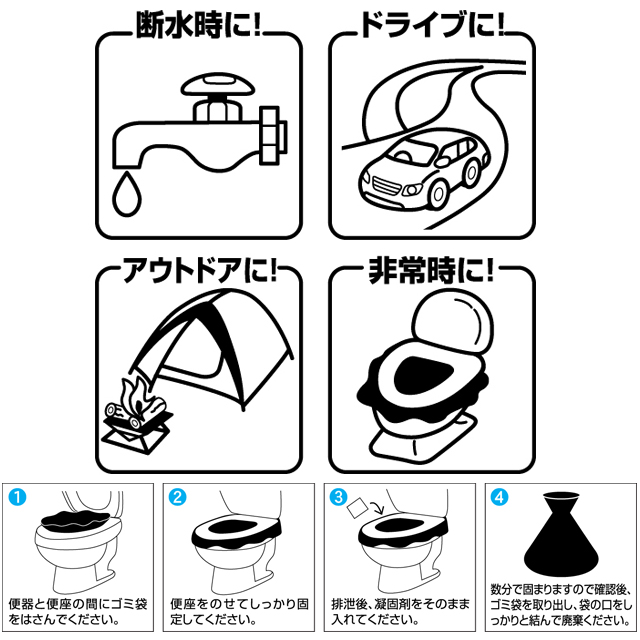 断水時に!

ドライブに!

アウトドアに!

非常時に!

1
便器と便座の間にゴミ袋をはさんでください。

2
便座をのせてしっかり固定してください。

3
排泄後、凝固剤をそのまま入れてください。

4
数分で固まりますので確認後、ゴミ袋を取り出し、袋の口をしっかりと結んで廃棄ください。